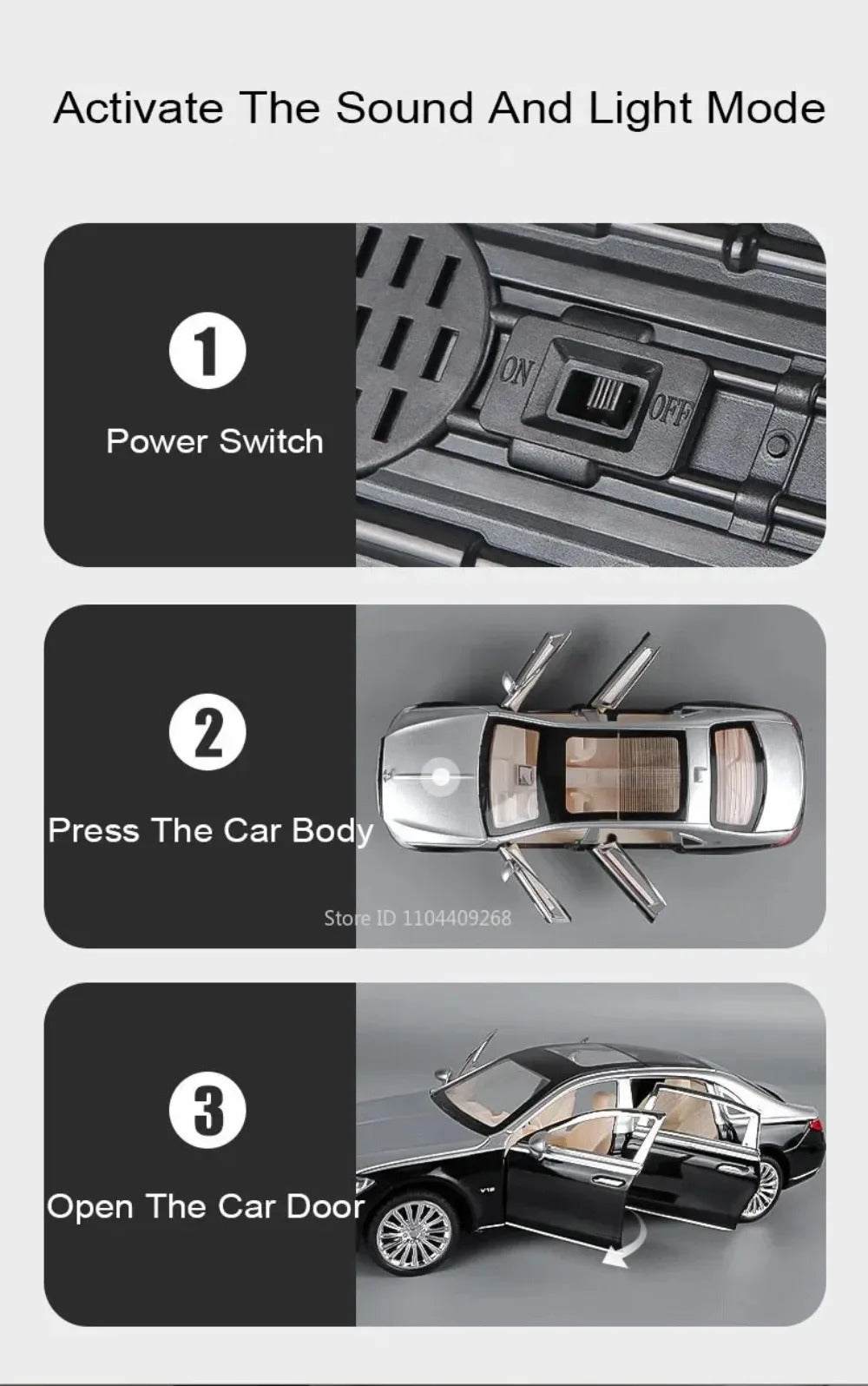 Activate The Sound And Light Mode

1

Power Switch

ON

OFF

2

Press The Car Body

3

Open The Car Door

Store ID 1104409268